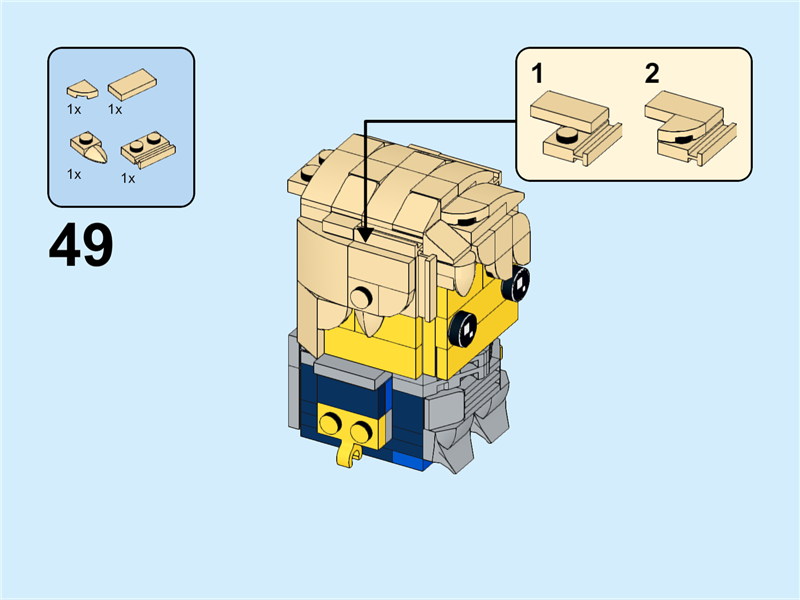 1x 1x
1x 1x

49

1 2