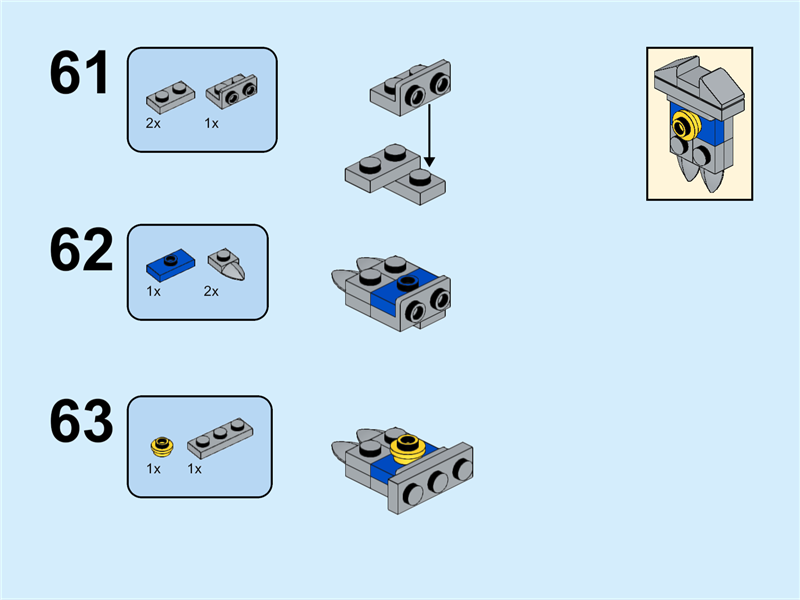 61

2x 1x

62

1x 2x

63

1x 1x