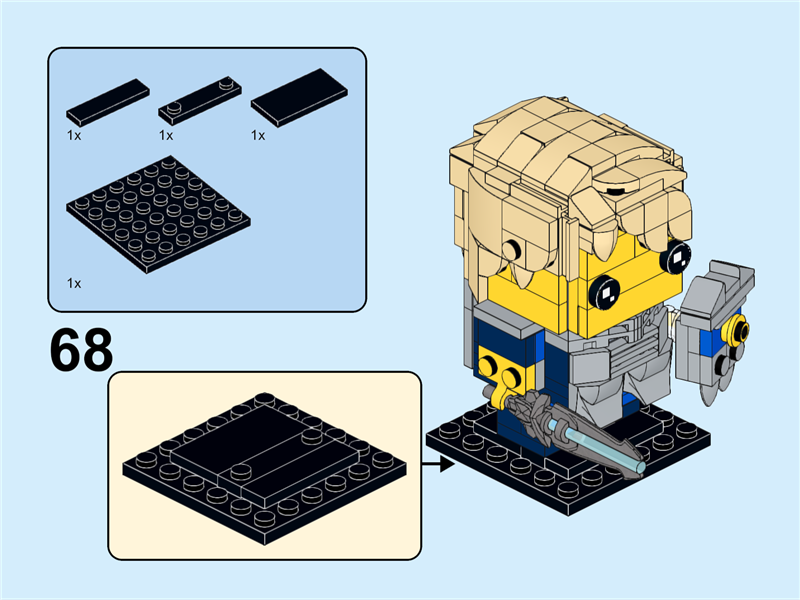 1x
1x
1x
1x
68