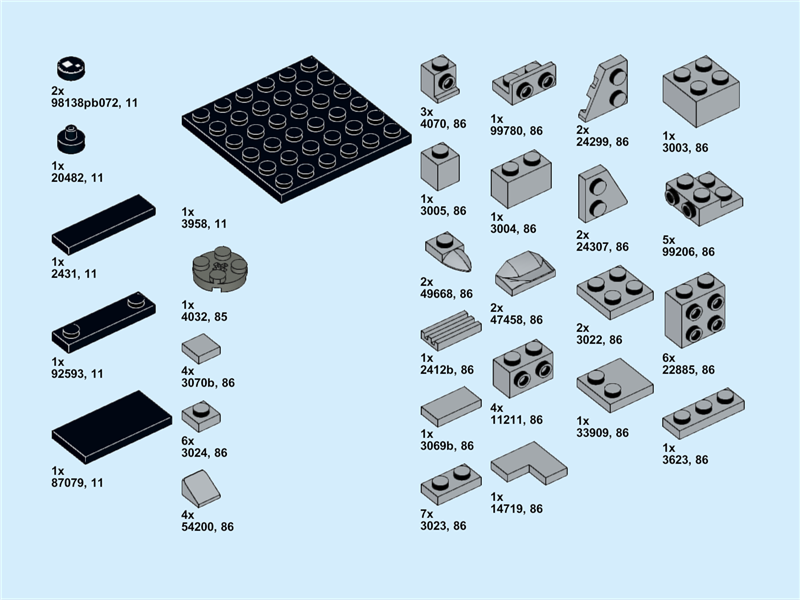 2x
98138pb072, 11

1x
20482, 11

1x
2431, 11

1x
92593, 11

1x
87079, 11

1x
3958, 11

1x
4032, 85

4x
3070b, 86

6x
3024, 86

4x
54200, 86

3x
4070, 86

1x
3005, 86

2x
49668, 86

1x
2412b, 86

1x
3069b, 86

7x
3023, 86

1x
99780, 86

1x
3004, 86

2x
47458, 86

4x
11211, 86

1x
14719, 86

2x
24299, 86

2x
24307, 86

2x
3022, 86

1x
33909, 86

1x
3003, 86

5x
99206, 86

6x
22885, 86

1x
3623, 86