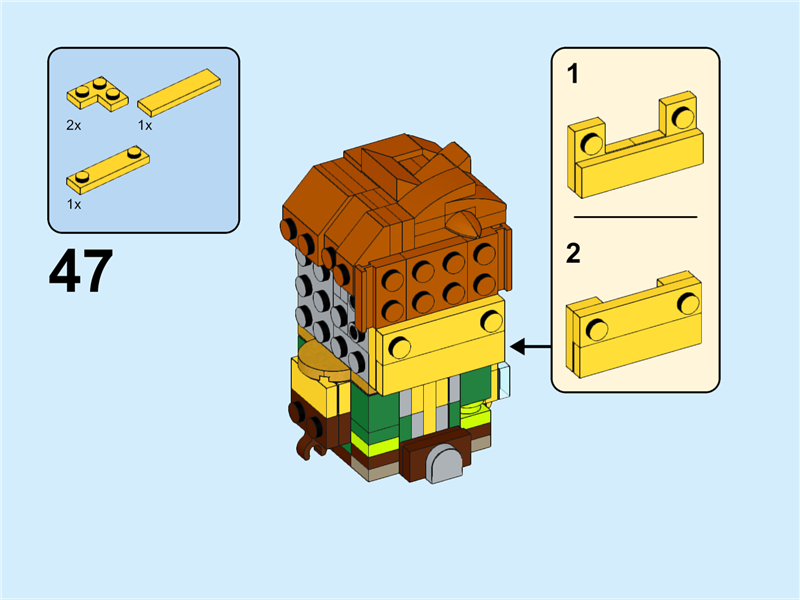 2x

1x

1x

47

1

2