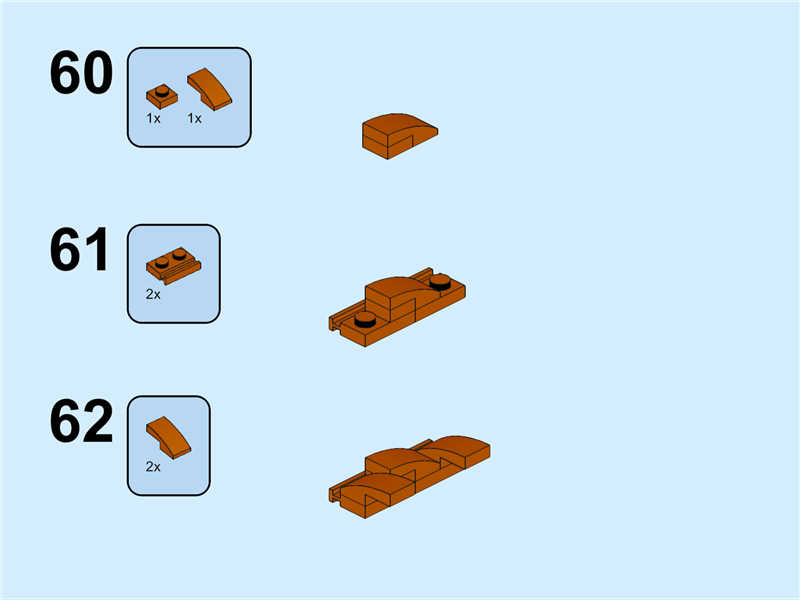 60

1x 1x

61

2x

62

2x