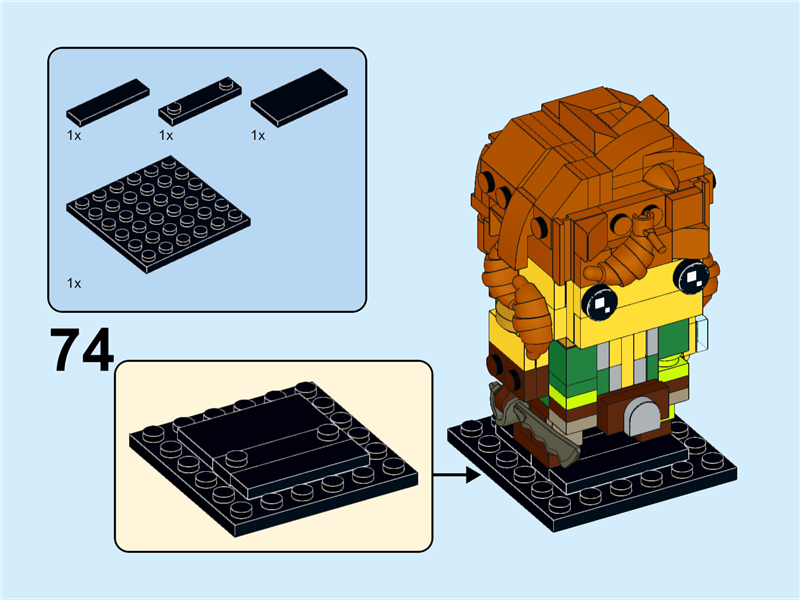 1x
1x
1x
1x

74