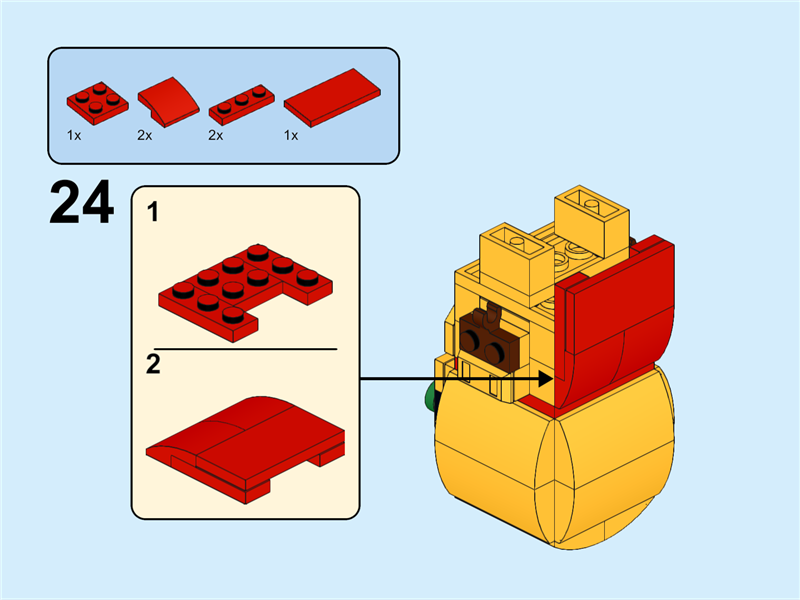 1x 2x 2x 1x

24

1

2