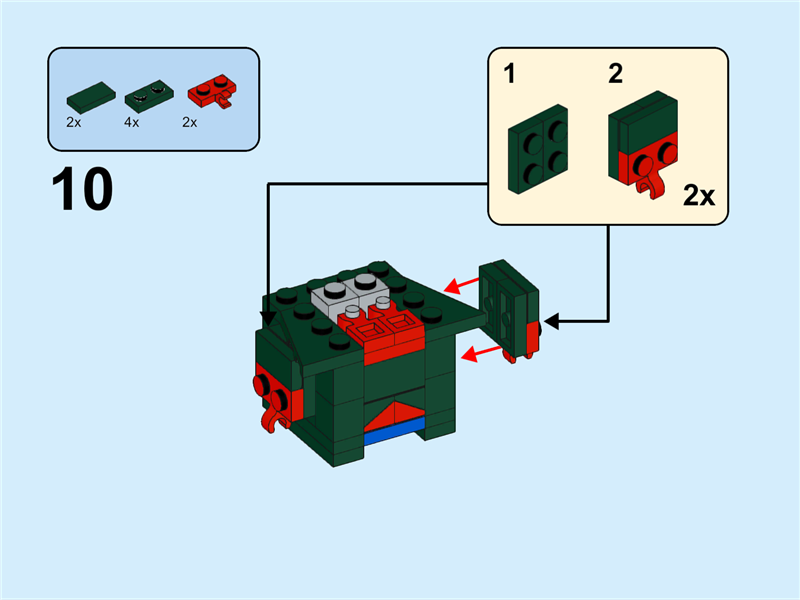 2x 4x 2x

10

1 2

2x