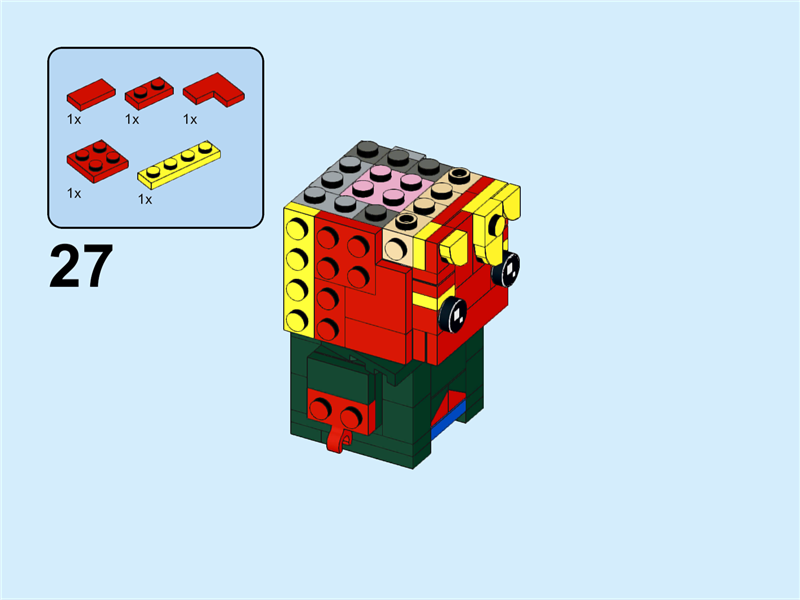 1x
1x
1x
1x
1x

27