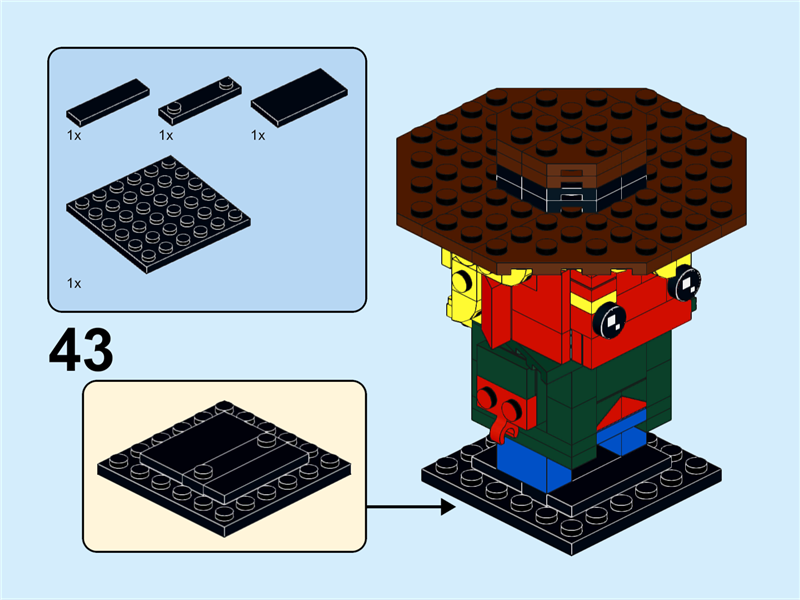 1x
1x
1x
1x

43