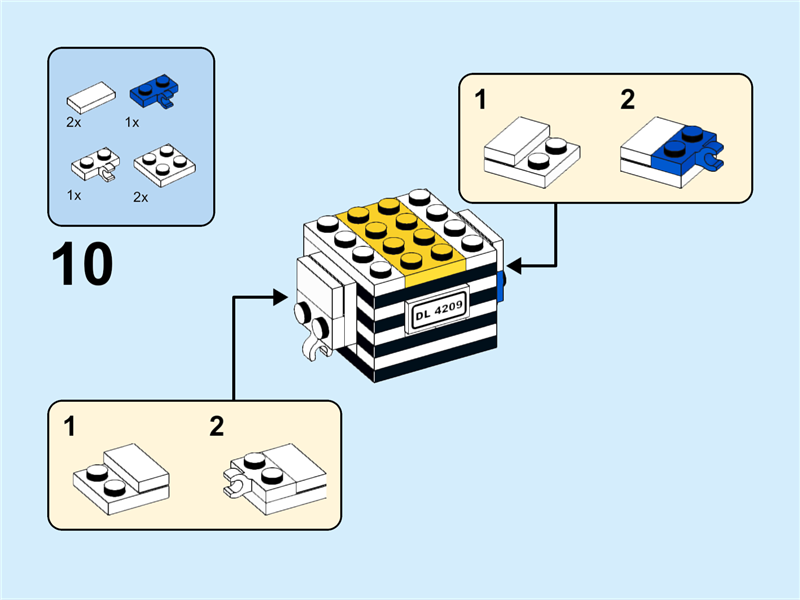 2x
1x
1x
2x

10

1
2

DL 4209

1
2