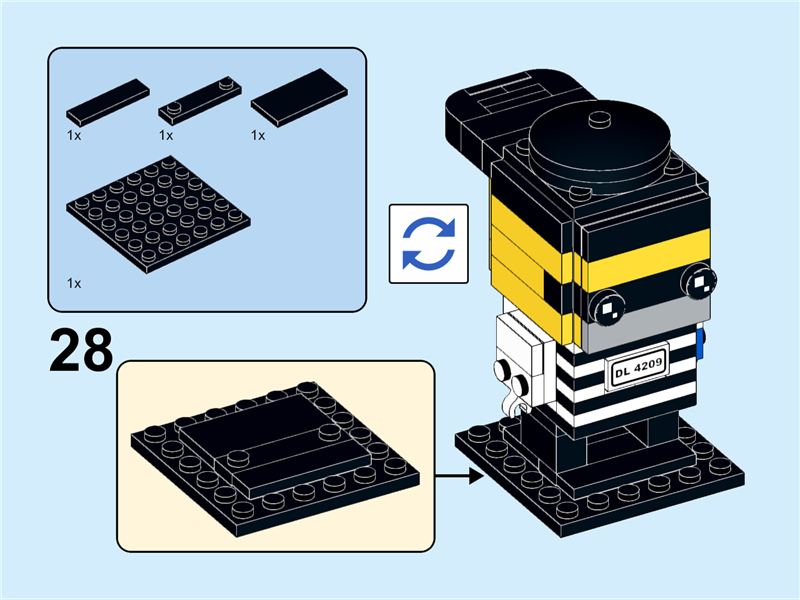 1x
1x
1x
1x

28

DL 4209