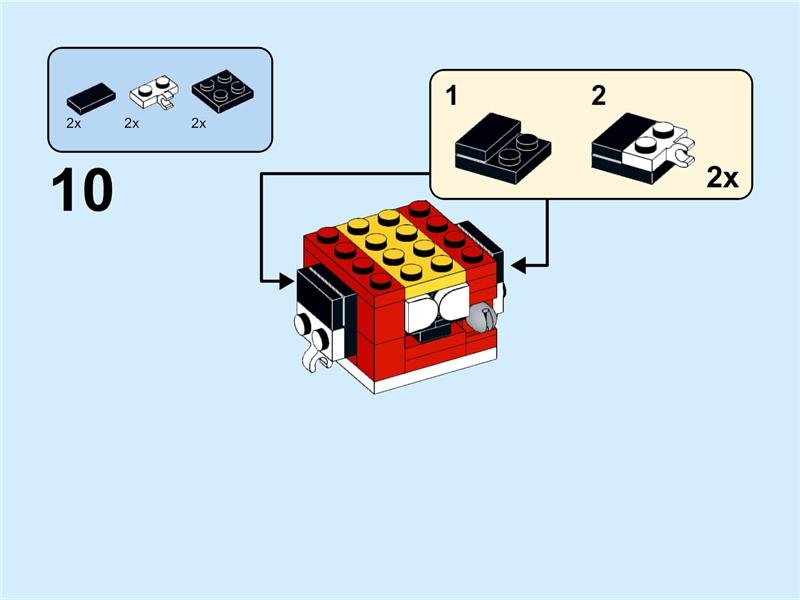 2x 2x 2x

10

1

2

2x