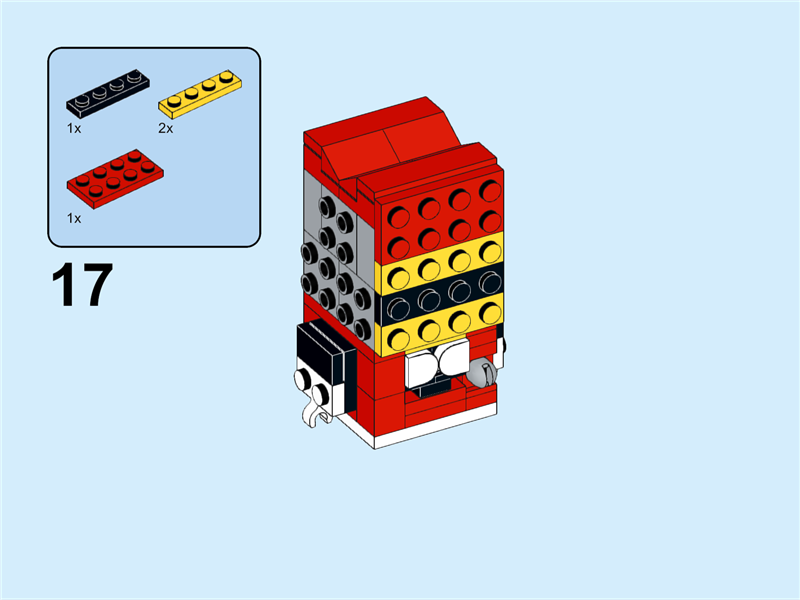 1x

2x

1x

17