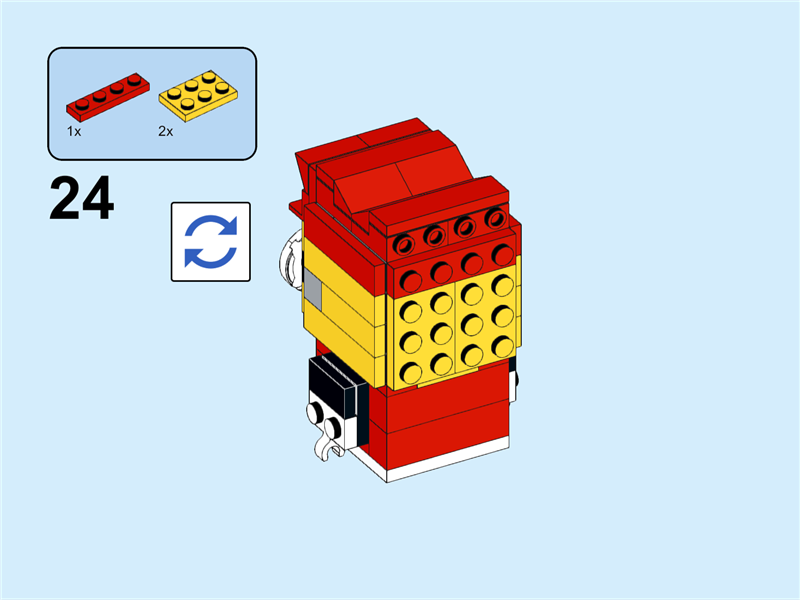 1x
2x

24