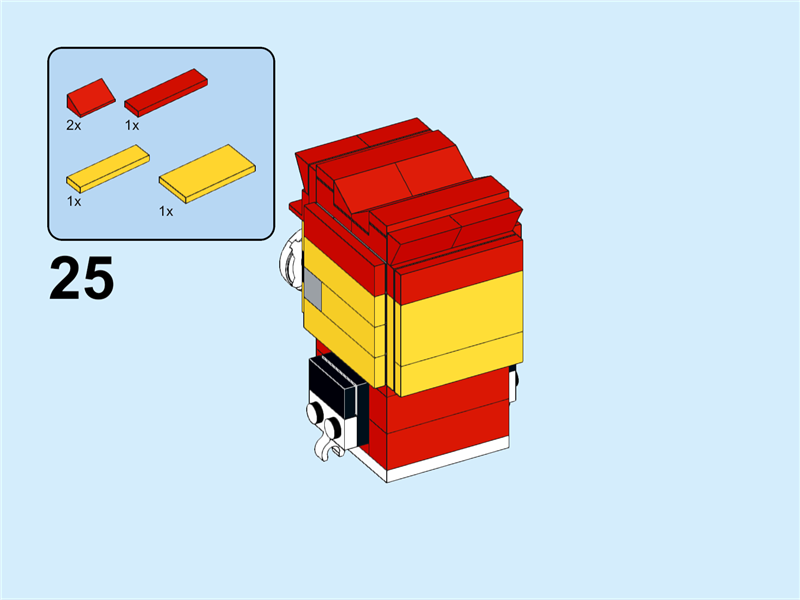 2x 1x
1x 1x
25