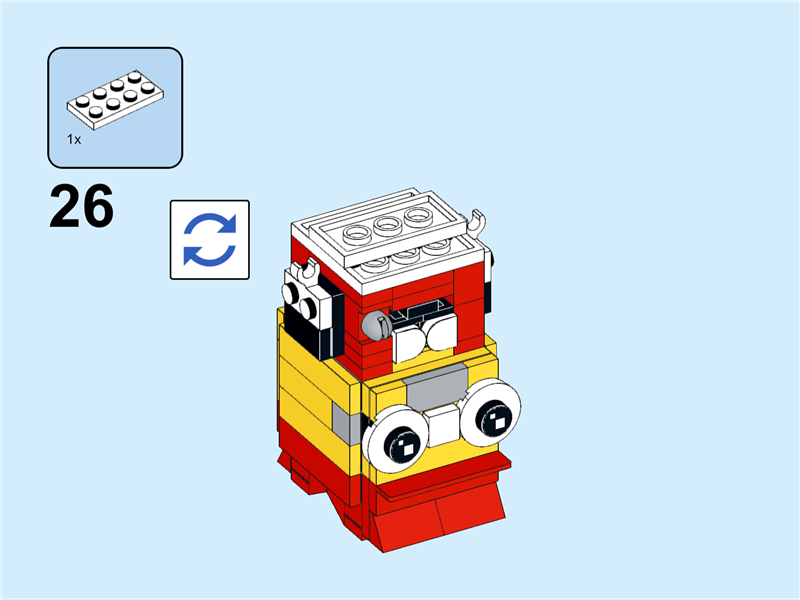 1x

26