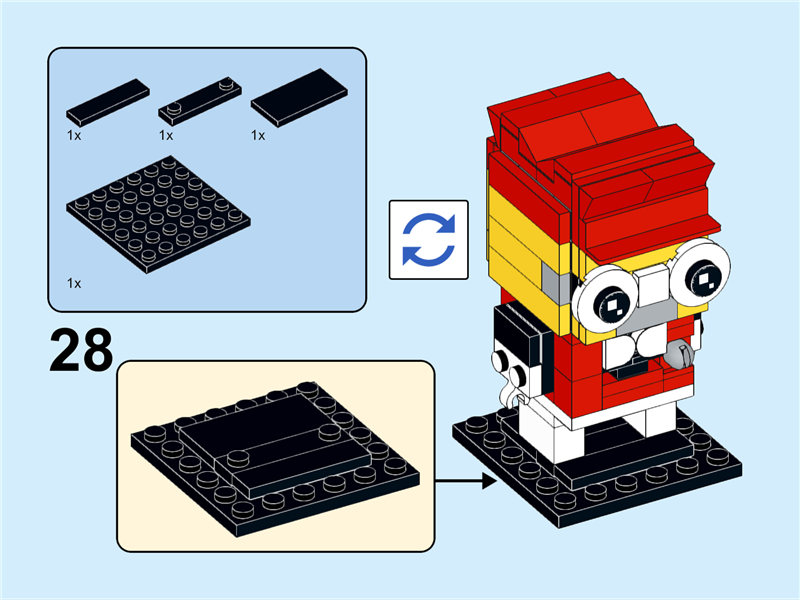 1x
1x
1x
1x
28