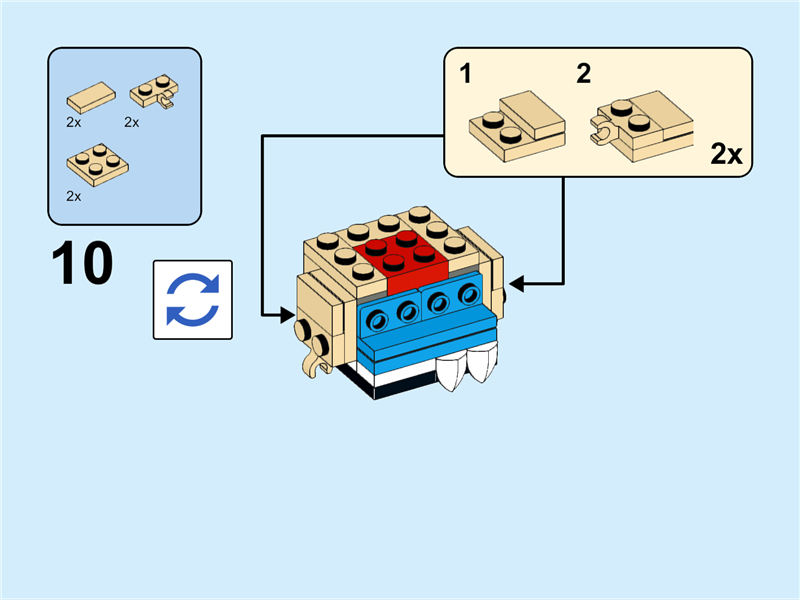 2x
2x
2x
10
1
2
2x