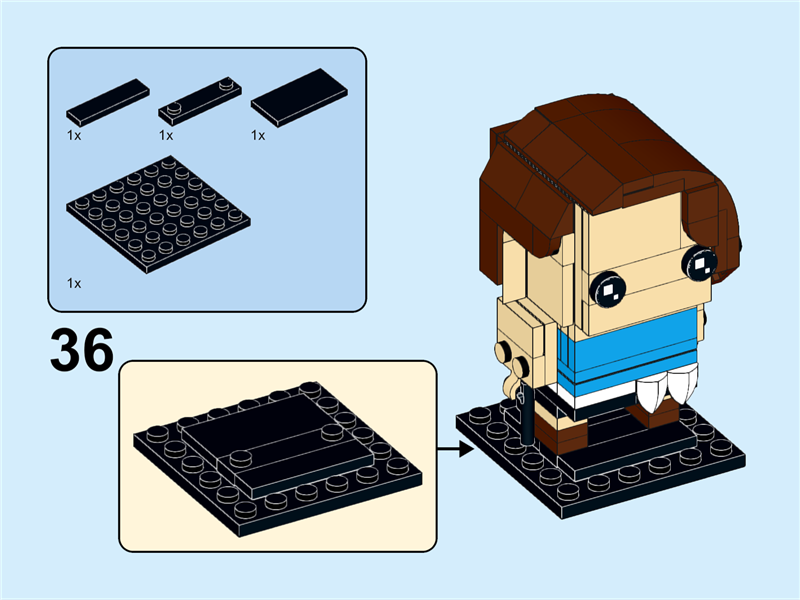 1x
1x
1x
1x
36