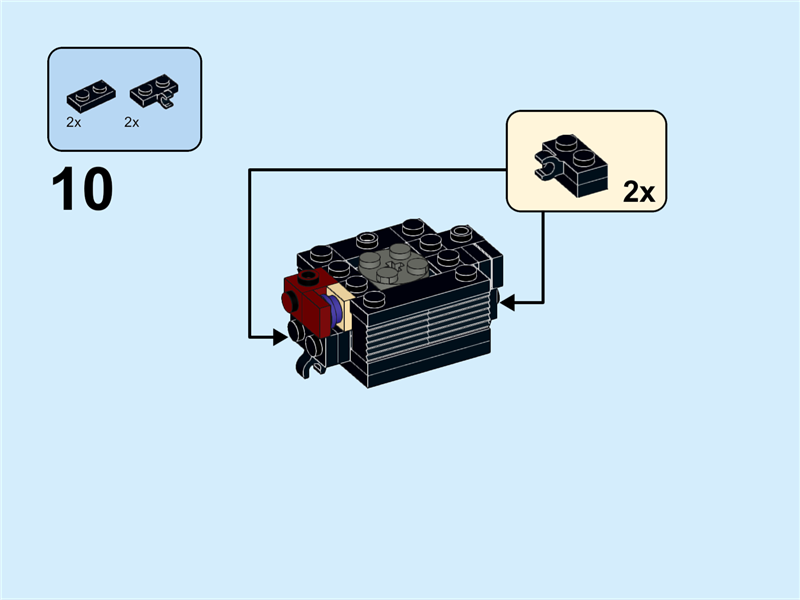 2x 2x

10

2x