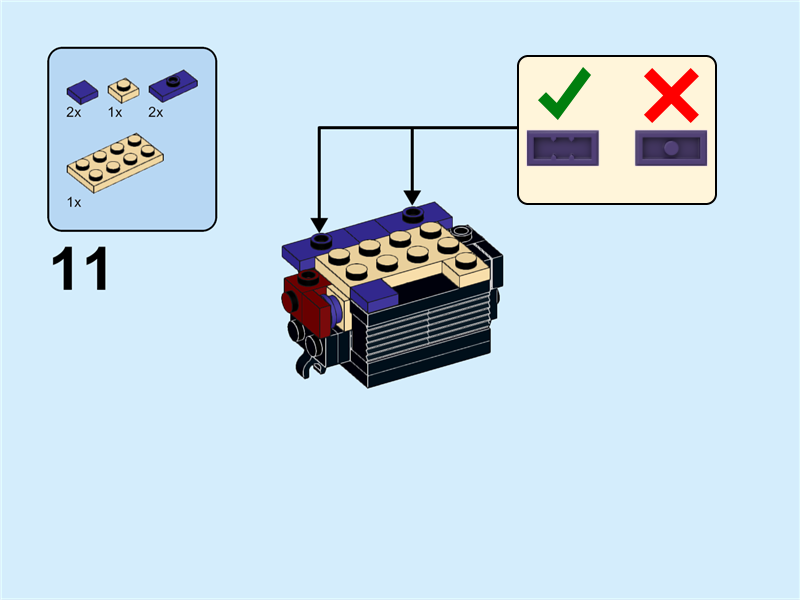 2x 1x 2x

1x

11