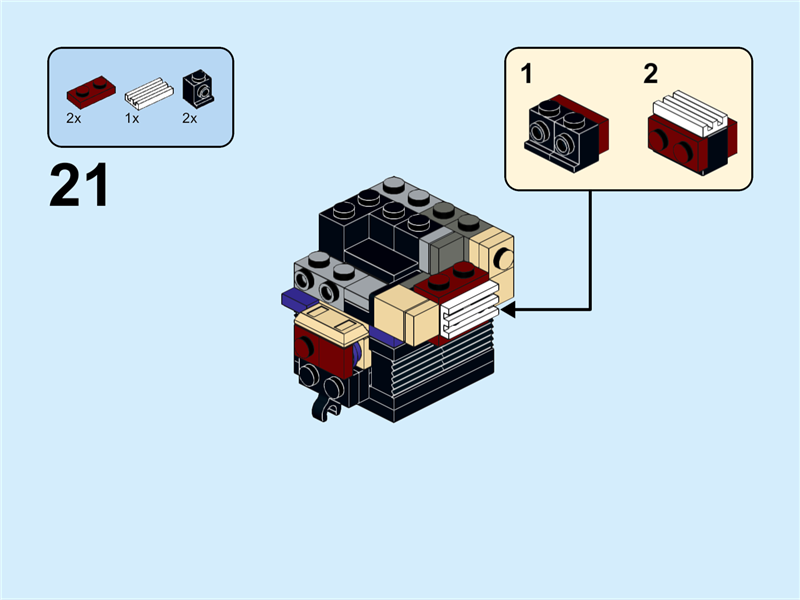 2x 1x 2x

21

1 2