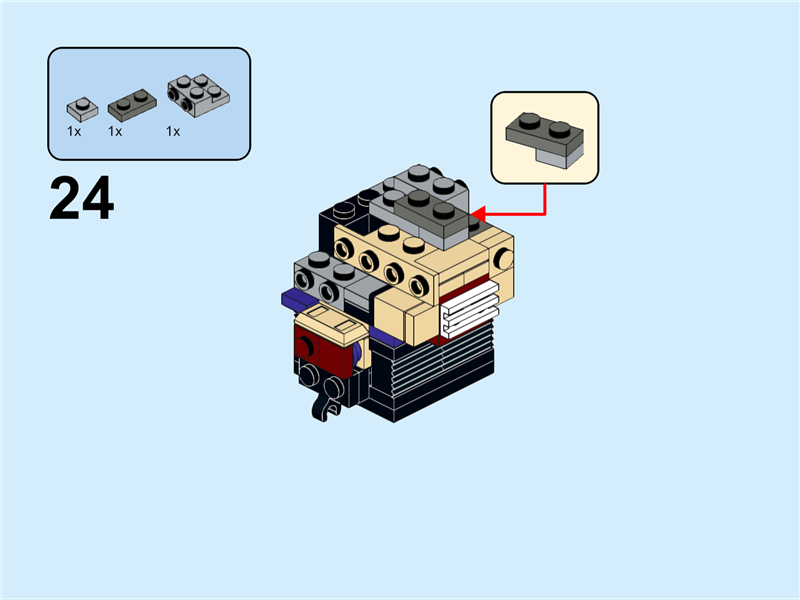 1x 1x 1x

24