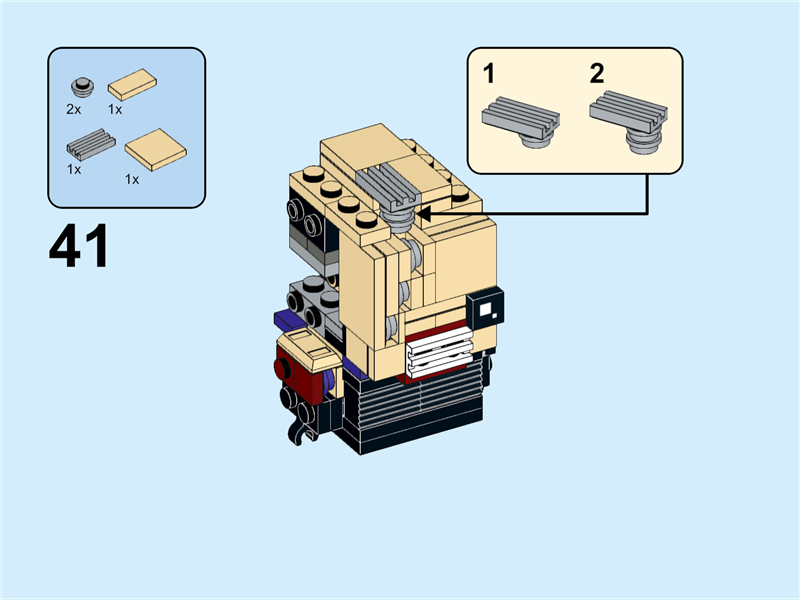 2x 1x
1x 1x

41

1 2