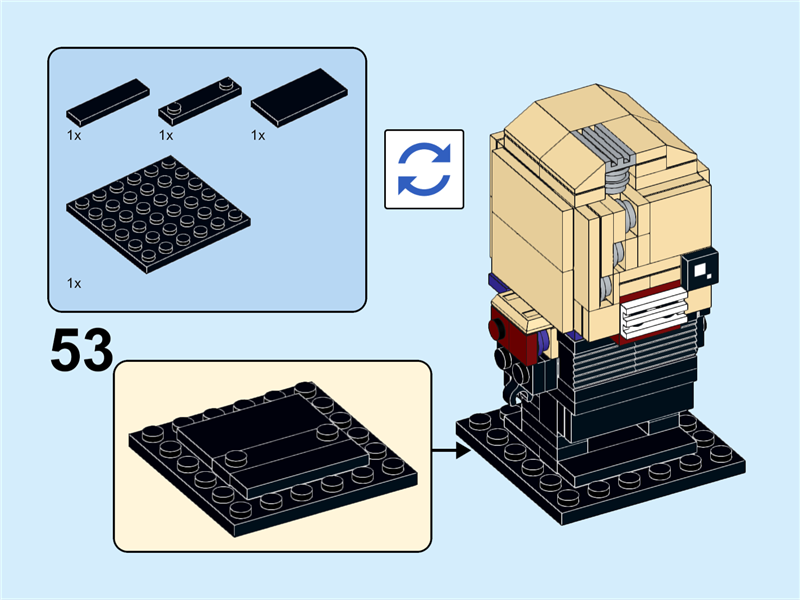 1x
1x
1x
1x
53