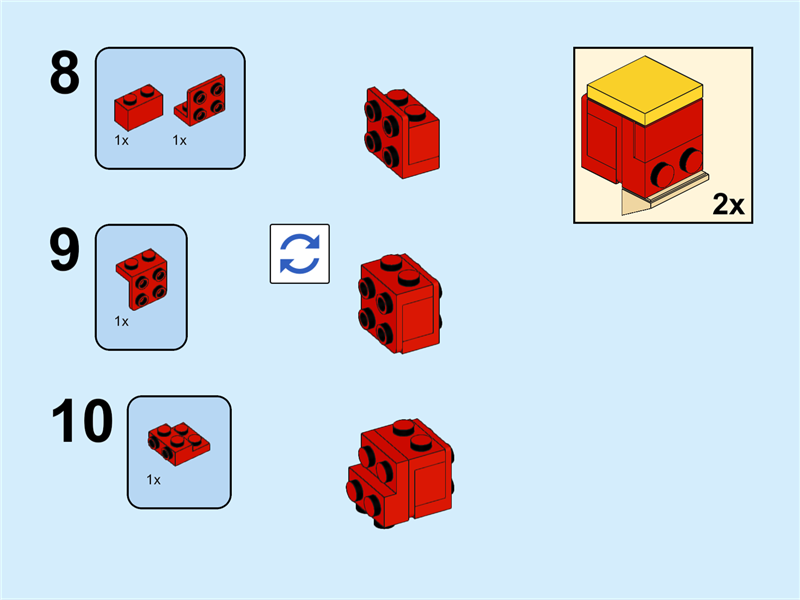 8

1x 1x

2x

9

1x

10

1x