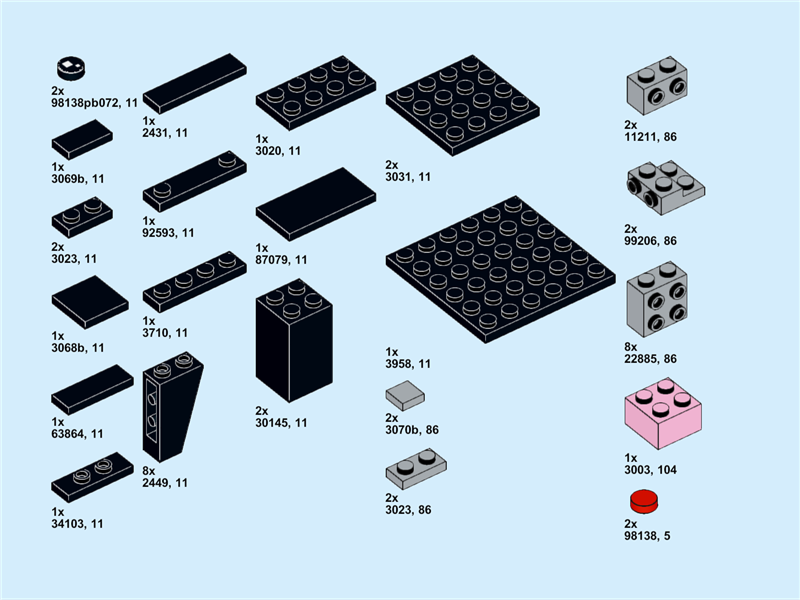 2x
98138pb072, 11

1x
3069b, 11

2x
3023, 11

1x
3068b, 11

1x
63864, 11

1x
34103, 11

1x
2431, 11

1x
92593, 11

1x
3710, 11

8x
2449, 11

1x
3020, 11

1x
87079, 11

2x
30145, 11

2x
3031, 11

1x
3958, 11

2x
3070b, 86

2x
3023, 86

2x
11211, 86

2x
99206, 86

8x
22885, 86

1x
3003, 104

2x
98138, 5