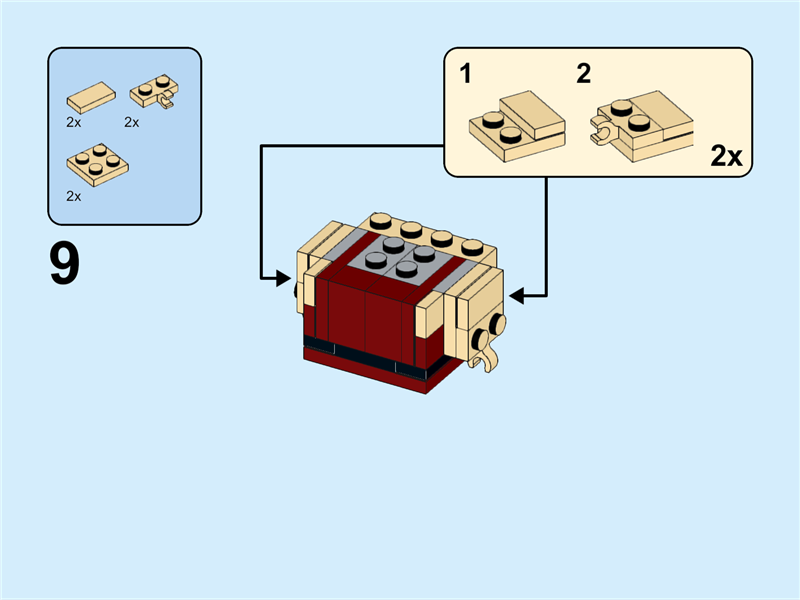 2x
2x
2x

9

1
2
2x