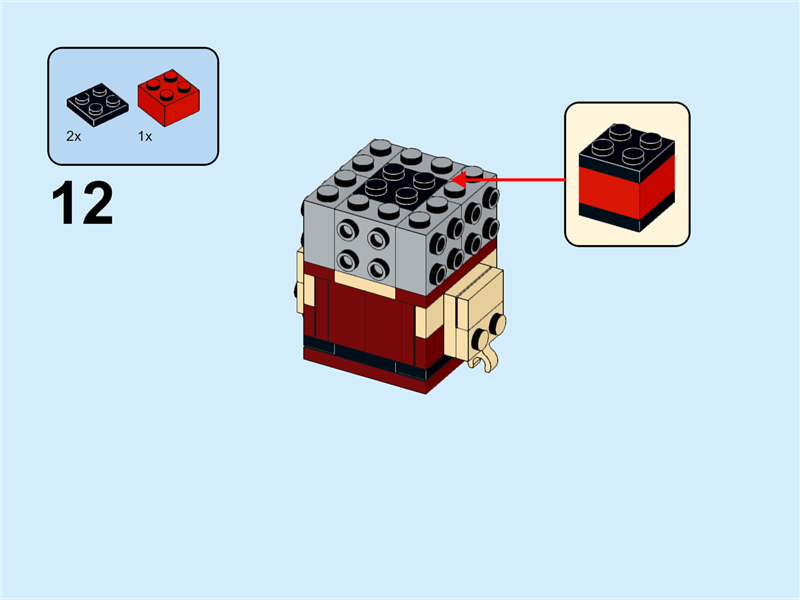 2x
1x
12