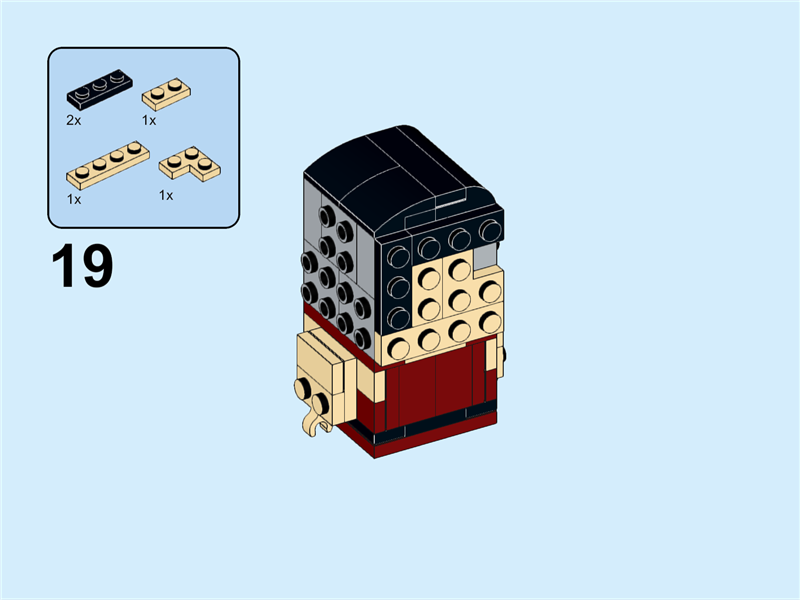 2x
1x
1x
1x
19