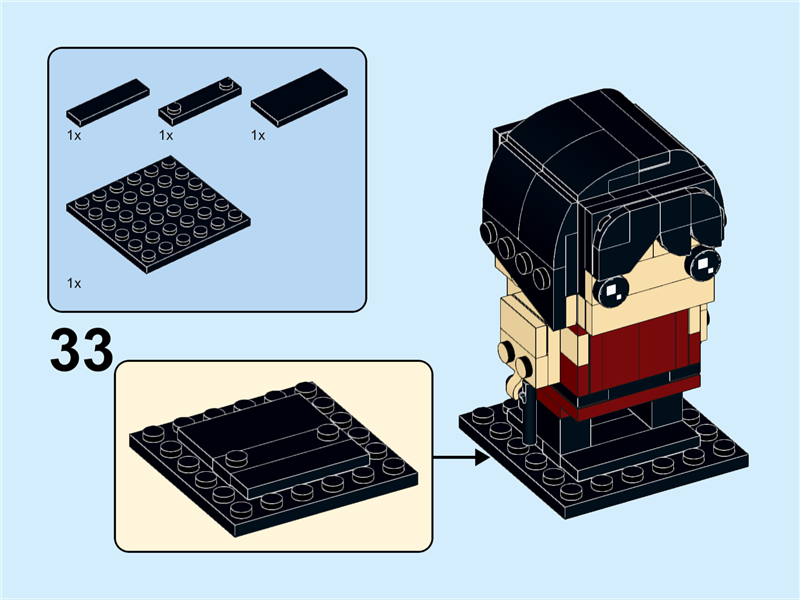 1x

1x

1x

1x

33