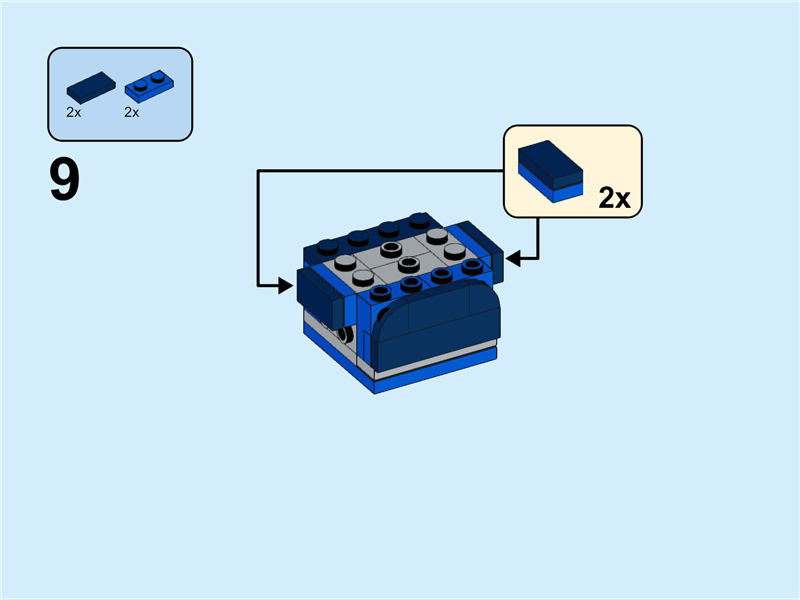 2x 2x

9

2x