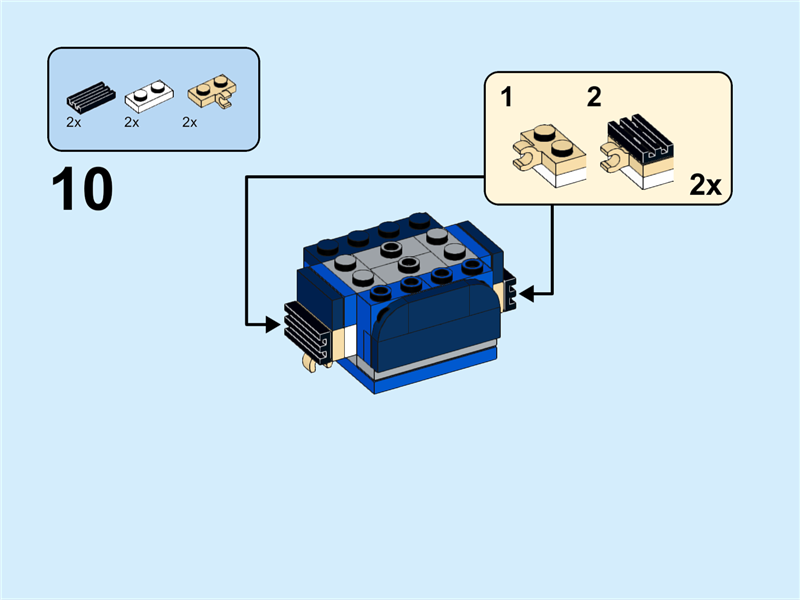 2x 2x 2x

10

1 2

2x