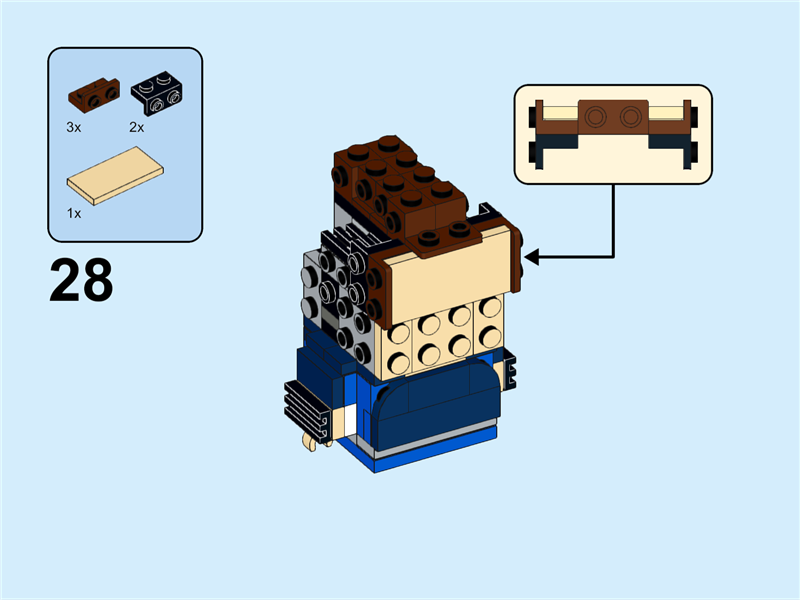 3x
2x
1x
28