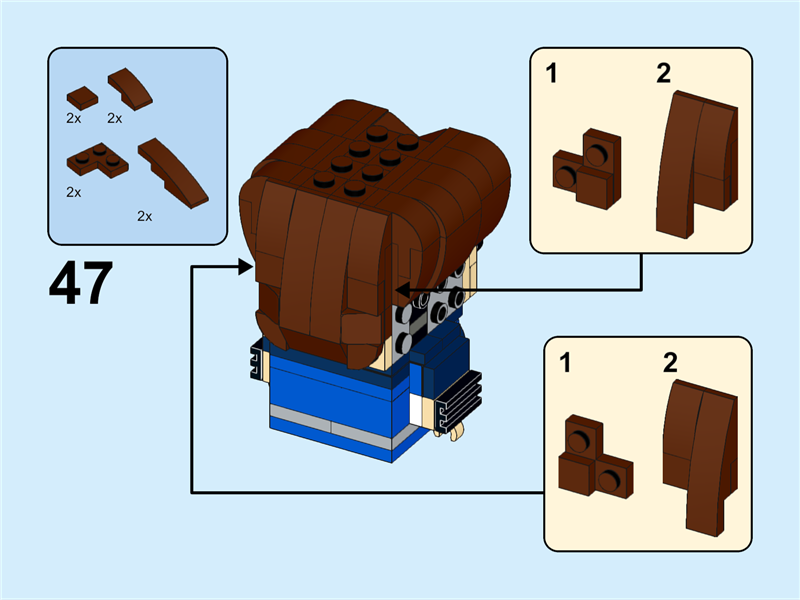 2x
2x
2x
2x

47

1
2

1
2