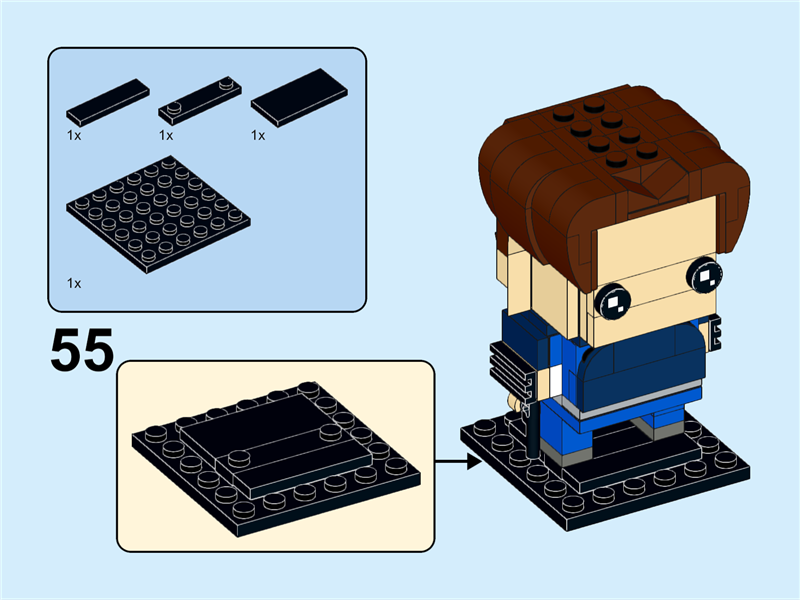 1x
1x
1x
1x
55