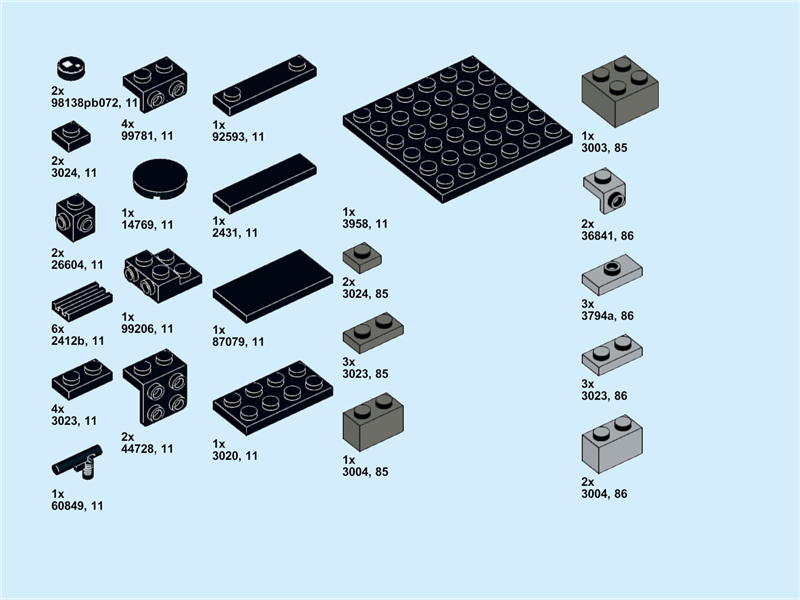 2x
98138pb072, 11

2x
3024, 11

2x
26604, 11

6x
2412b, 11

4x
3023, 11

1x
60849, 11

4x
99781, 11

1x
14769, 11

1x
99206, 11

2x
44728, 11

1x
92593, 11

1x
2431, 11

1x
87079, 11

1x
3020, 11

1x
3958, 11

2x
3024, 85

3x
3023, 85

1x
3004, 85

1x
3003, 85

2x
36841, 86

3x
3794a, 86

3x
3023, 86

2x
3004, 86