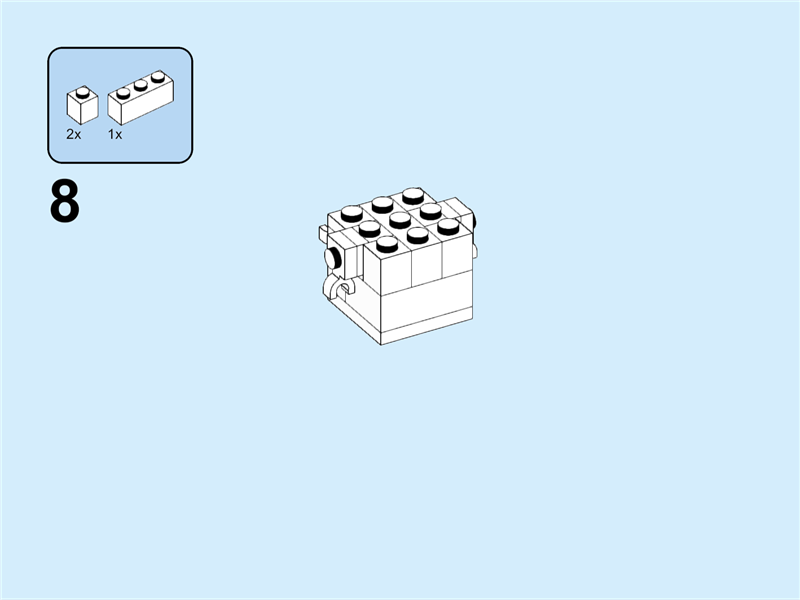 2x 1x

8