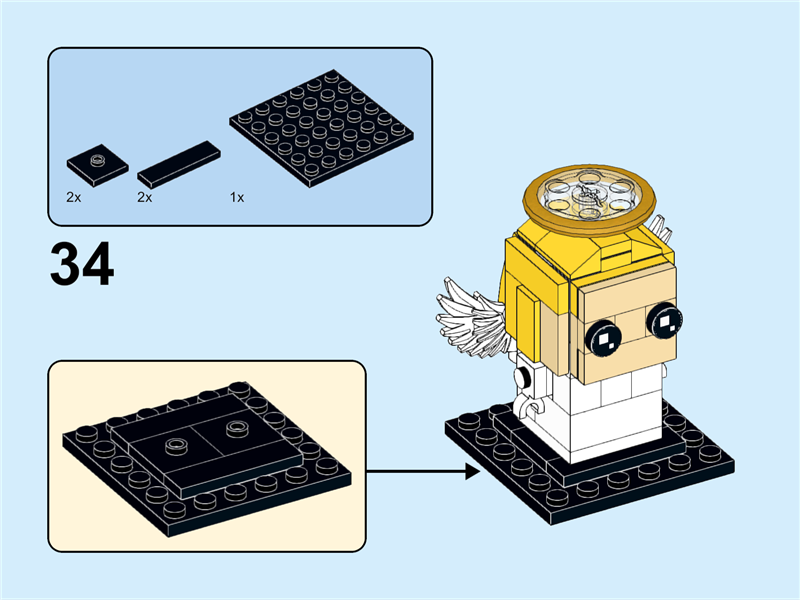 2x
2x
1x
34