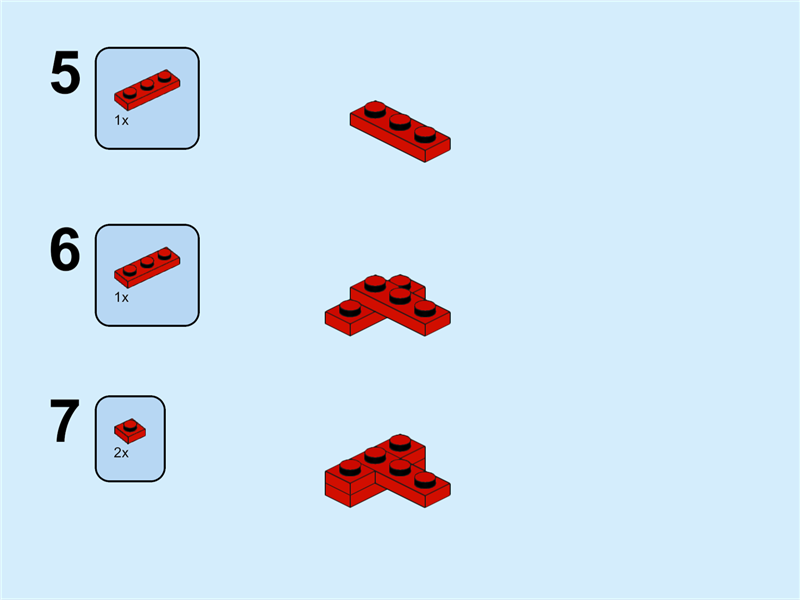 5

1x

6

1x

7

2x