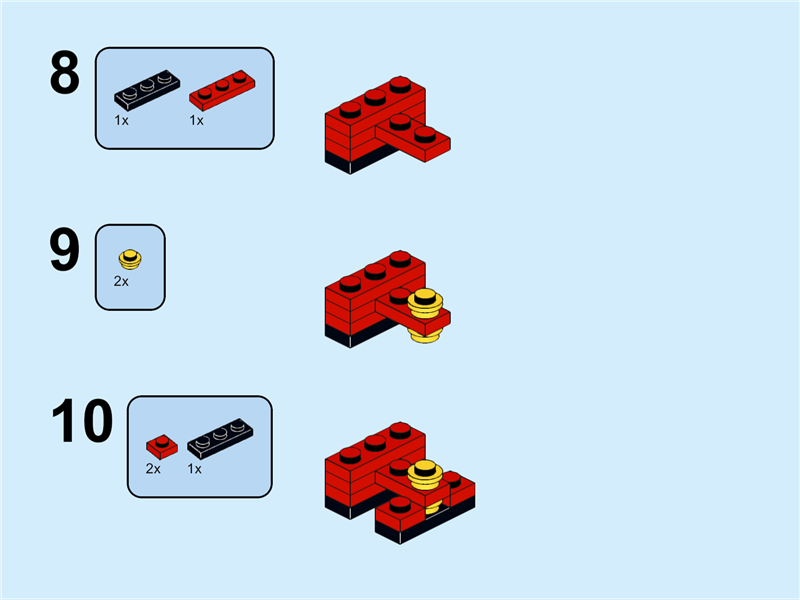 8

1x 1x

9

2x

10

2x 1x