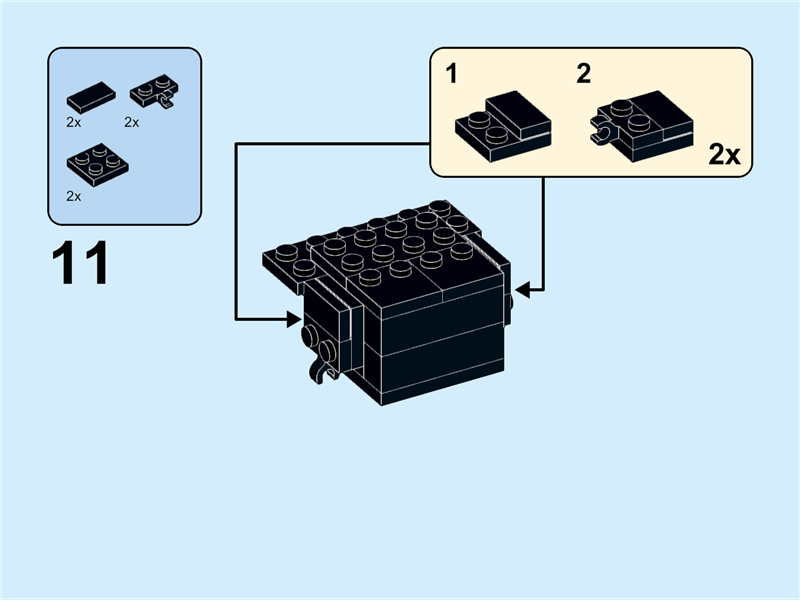 2x 2x
2x

11

1 2
2x