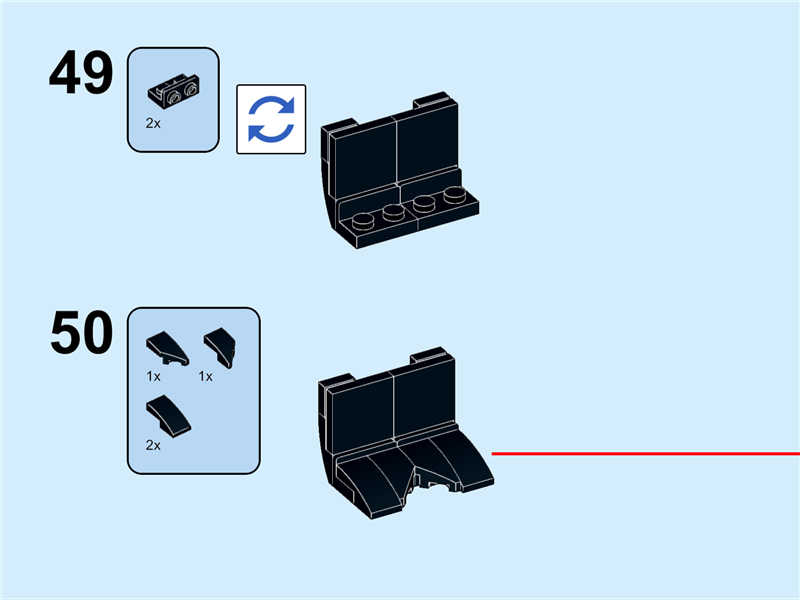 49

2x

50

1x

1x

2x