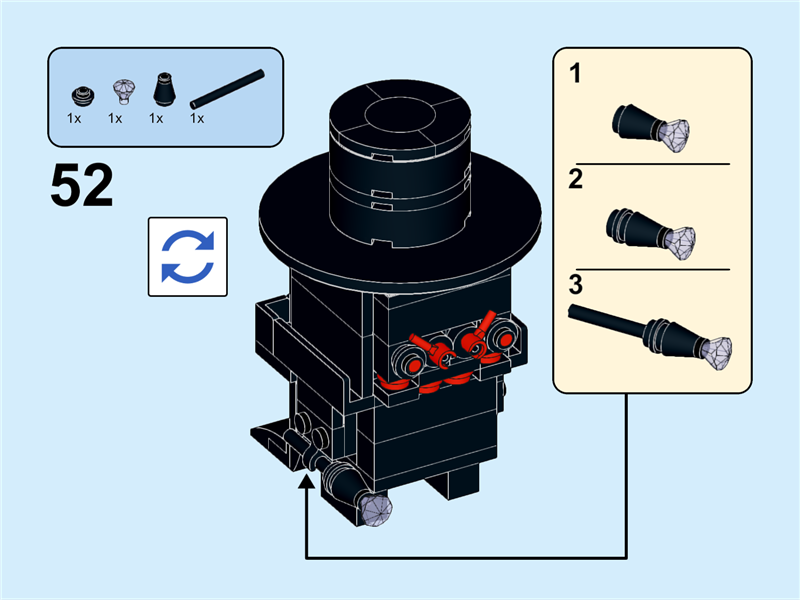 1x 1x 1x 1x

52

1

2

3