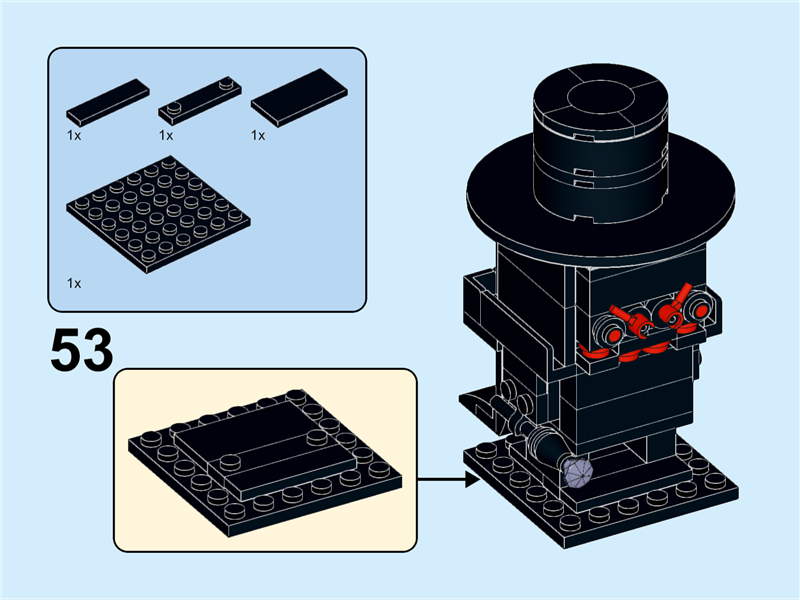 1x
1x
1x
1x
53