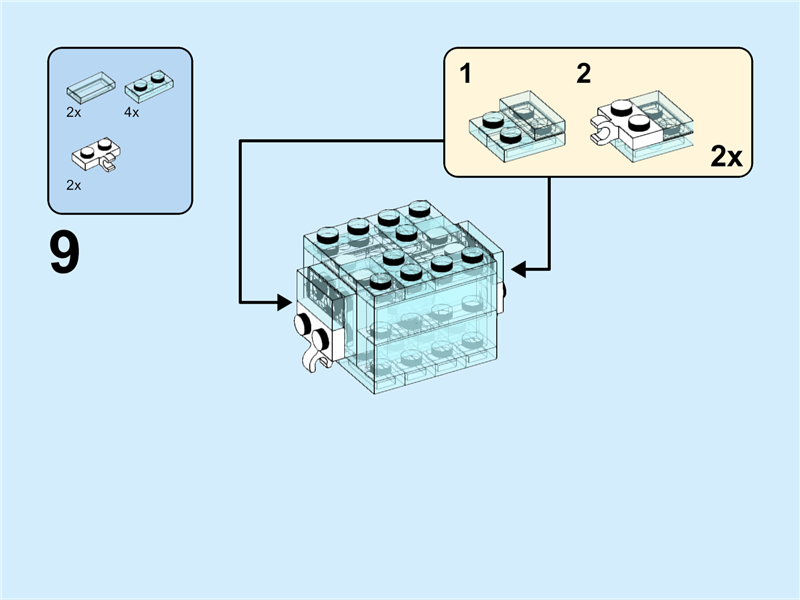 2x
4x
2x

9

1
2
2x