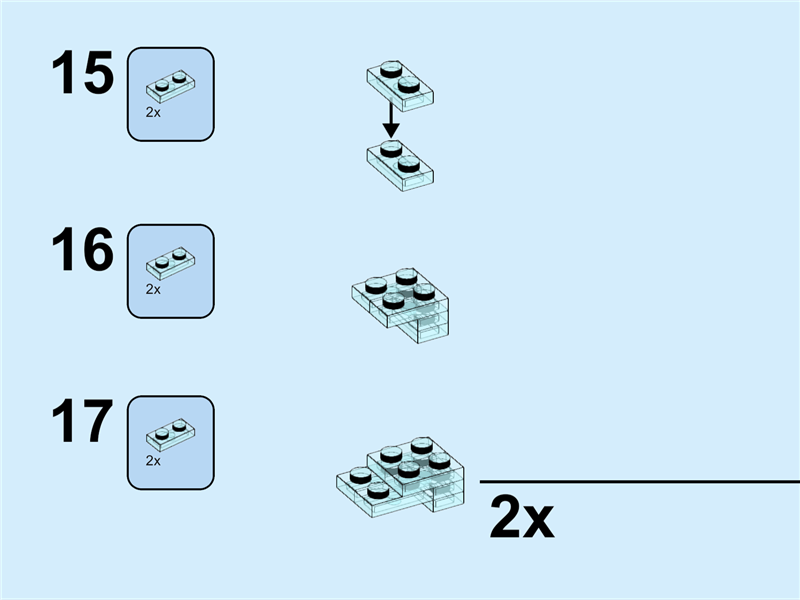 15
2x

16
2x

17
2x

2x