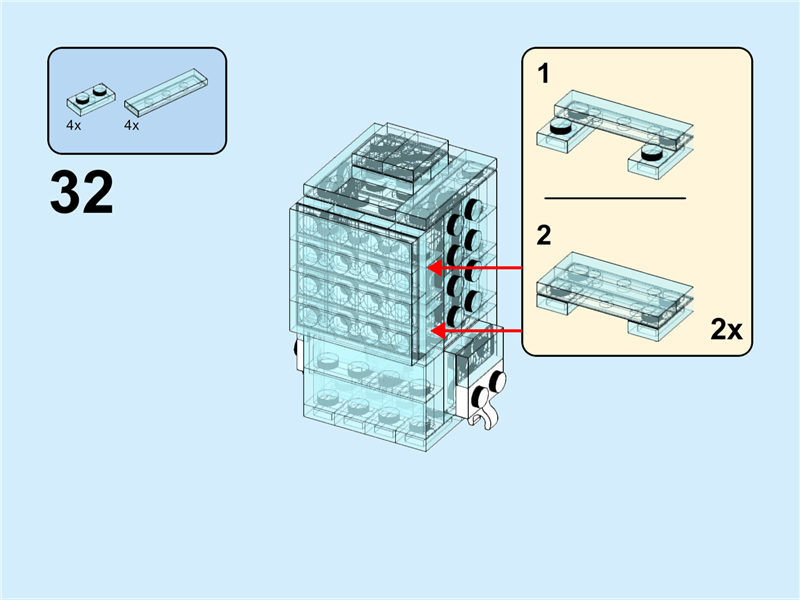 4x
4x

32

1

2

2x